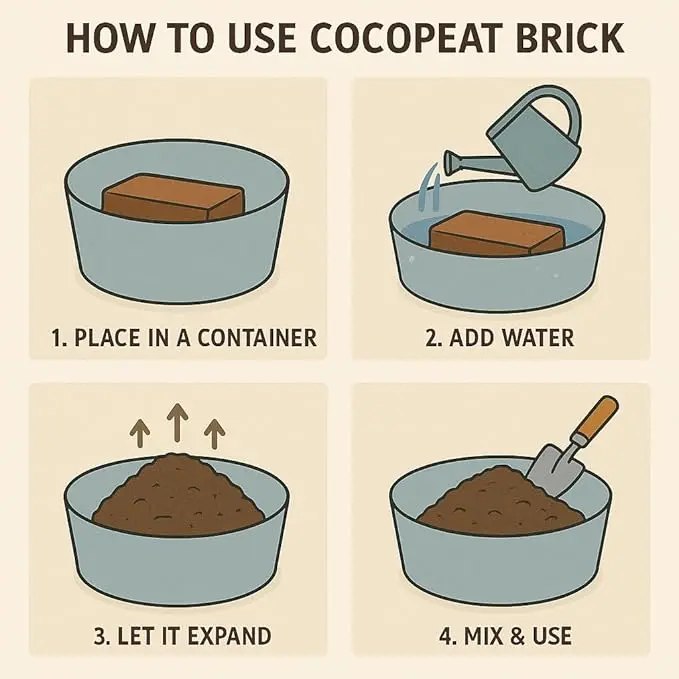 HOW TO USE COCOPEAT BRICK

1. PLACE IN A CONTAINER

2. ADD WATER

3. LET IT EXPAND

4. MIX & USE