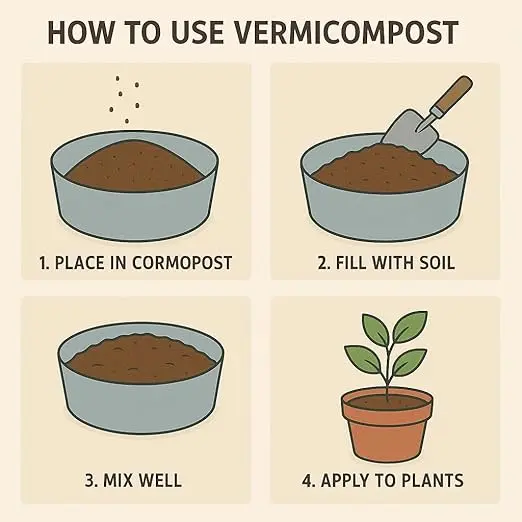 HOW TO USE VERMICOMPOST

1. PLACE IN CORMOPOST

2. FILL WITH SOIL

3. MIX WELL

4. APPLY TO PLANTS